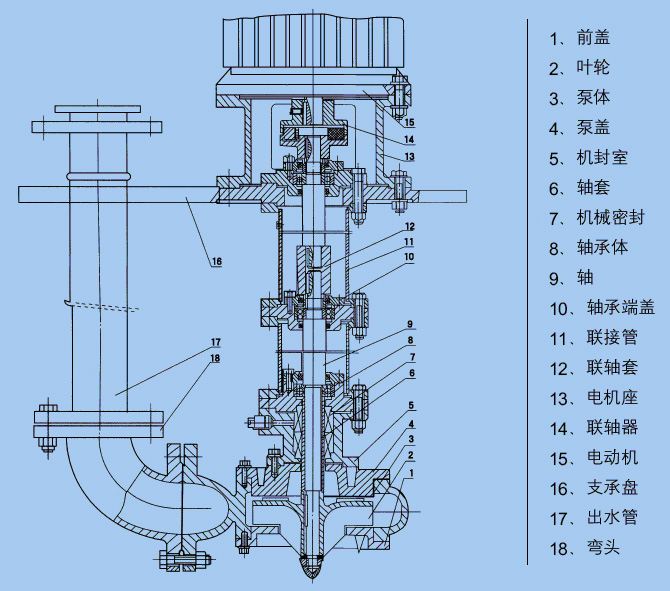 15
14
13
16
12
11
10
9
8
7
6
5
4
3
2
1
17
18

1、前盖
2、叶轮
3、泵体
4、泵盖
5、机封室
6、轴套
7、机械密封
8、轴承体
9、轴
10、轴承端盖
11、联接管
12、联轴套
13、电机座
14、联轴器
15、电动机
16、支承盘
17、出水管
18、弯头